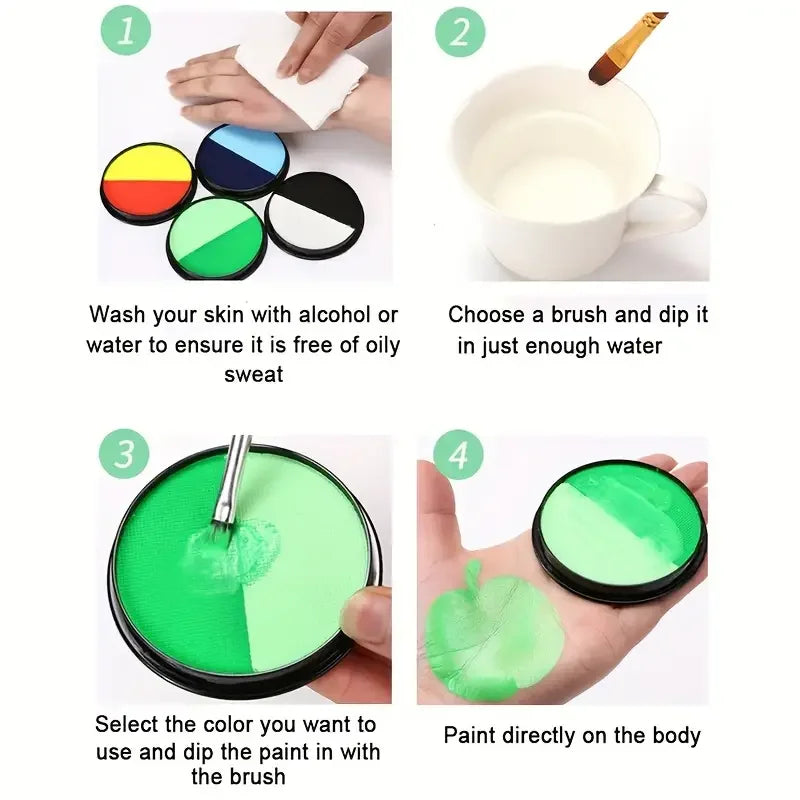 1

Wash your skin with alcohol or water to ensure it is free of oily sweat

2

Choose a brush and dip it in just enough water

3

Select the color you want to use and dip the paint in with the brush

4

Paint directly on the body